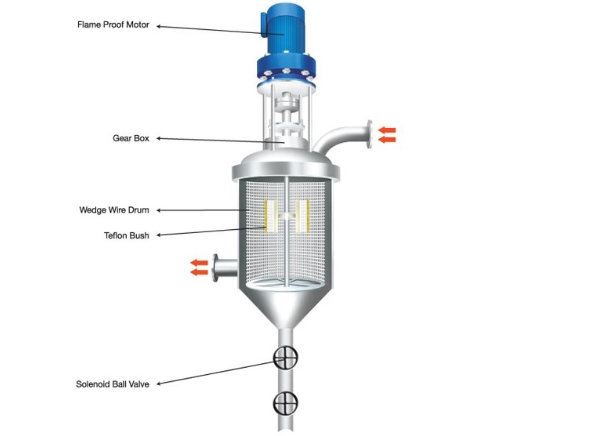 Flame Proof Motor

Gear Box

Wedge Wire Drum

Teflon Bush

Solenoid Ball Valve